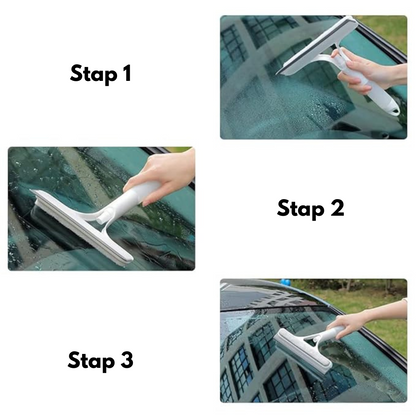 Stap 1

Stap 2

Stap 3